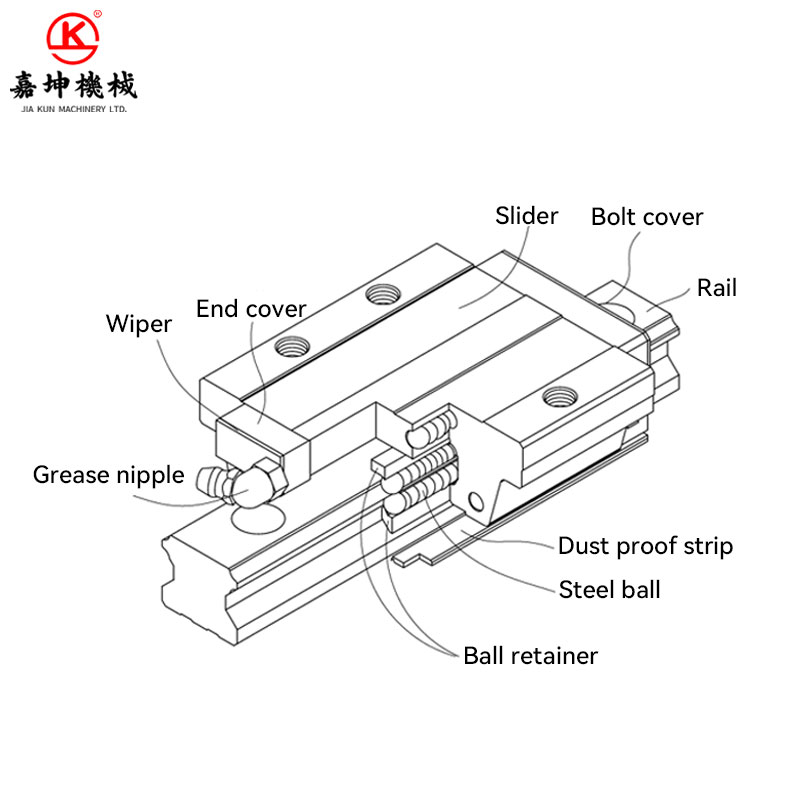 K
嘉坤機械
JIA KUN MACHINERY LTD.

Slider
Bolt cover
Rail
End cover
Wiper
Grease nipple
Dust proof strip
Steel ball
Ball retainer